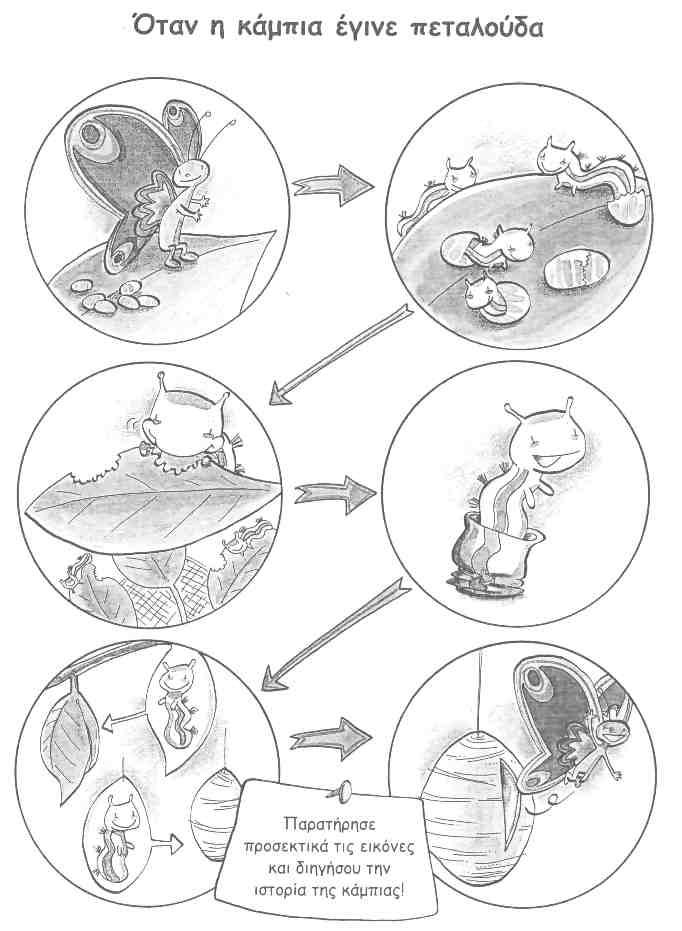 Όταν η κάμπια έγινε πεταλούδα

Παρατήρησε προσεκτικά τις εικόνες και διηγήσου την ιστορία της κάμπιας!